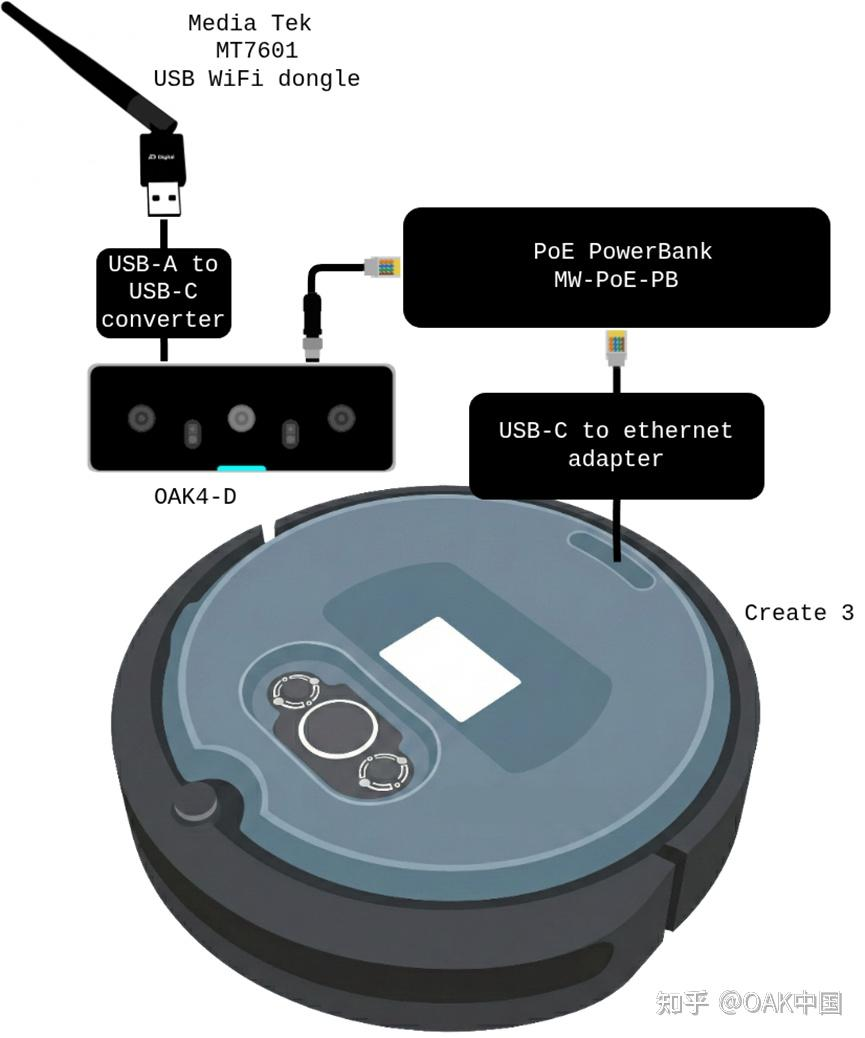 Media Tek
MT7601
USB WiFi dongle

JD Digital

USB-A to USB-C converter

PoE PowerBank
MW-PoE-PB

USB-C to ethernet adapter

OAK4-D

Create 3

知乎 @OAK中国